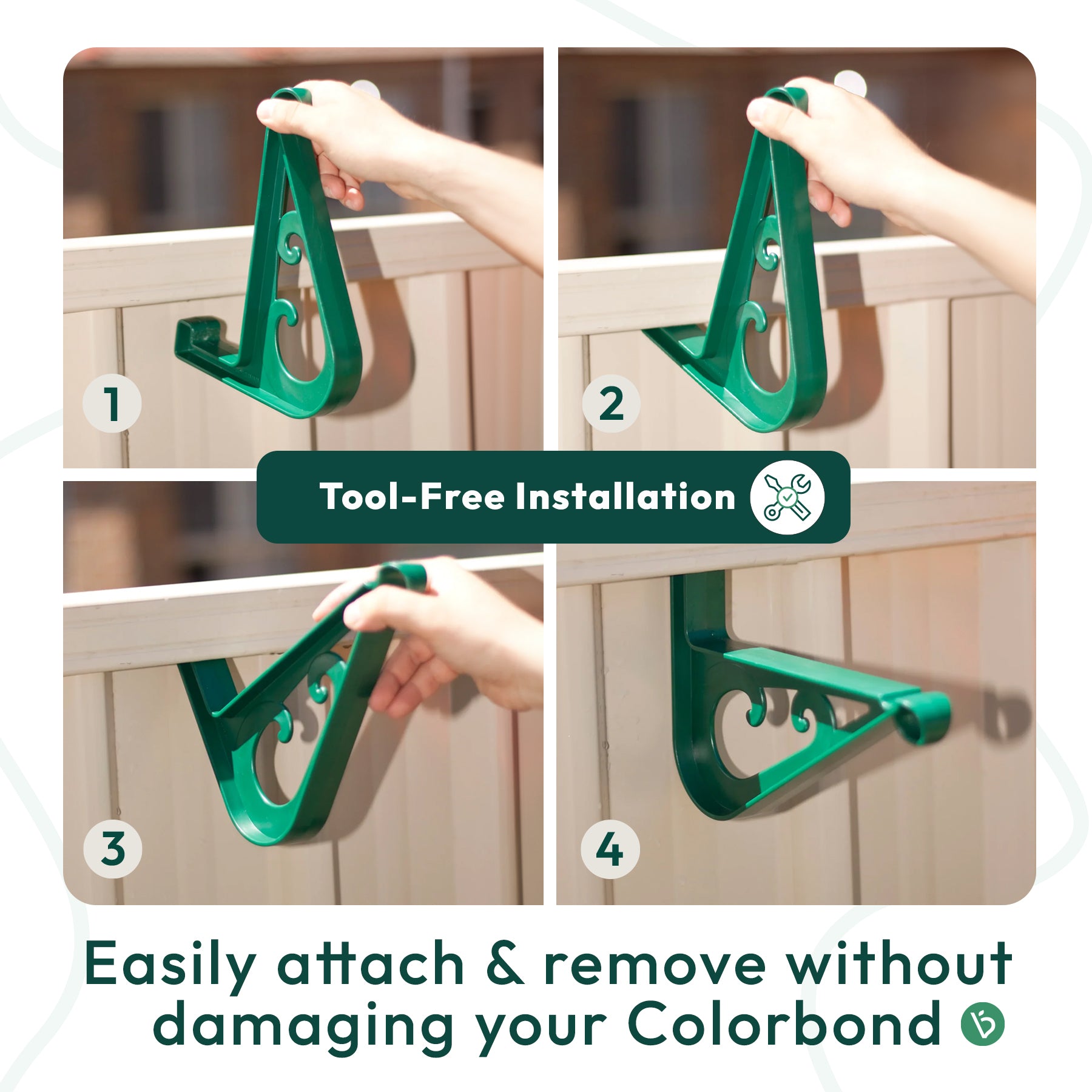 1

2

Tool-Free Installation

3

4

Easily attach & remove without damaging your Colorbond